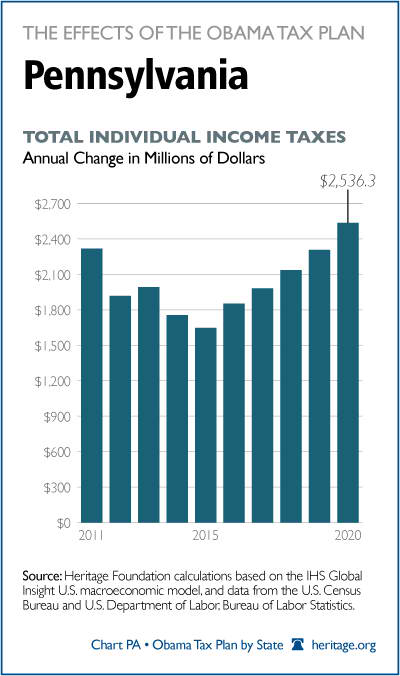 THE EFFECTS OF THE OBAMA TAX PLAN

Pennsylvania

TOTAL INDIVIDUAL INCOME TAXES
Annual Change in Millions of Dollars

$2,536.3

$2,700
$2,400
$2,100
$1,800
$1,500
$1,200
$900
$600
$300
$0

2011
2015
2020

Source: Heritage Foundation calculations based on the IHS Global Insight U.S. macroeconomic model, and data from the U.S. Census Bureau and U.S. Department of Labor, Bureau of Labor Statistics.

Chart PA • Obama Tax Plan by State heritage.org